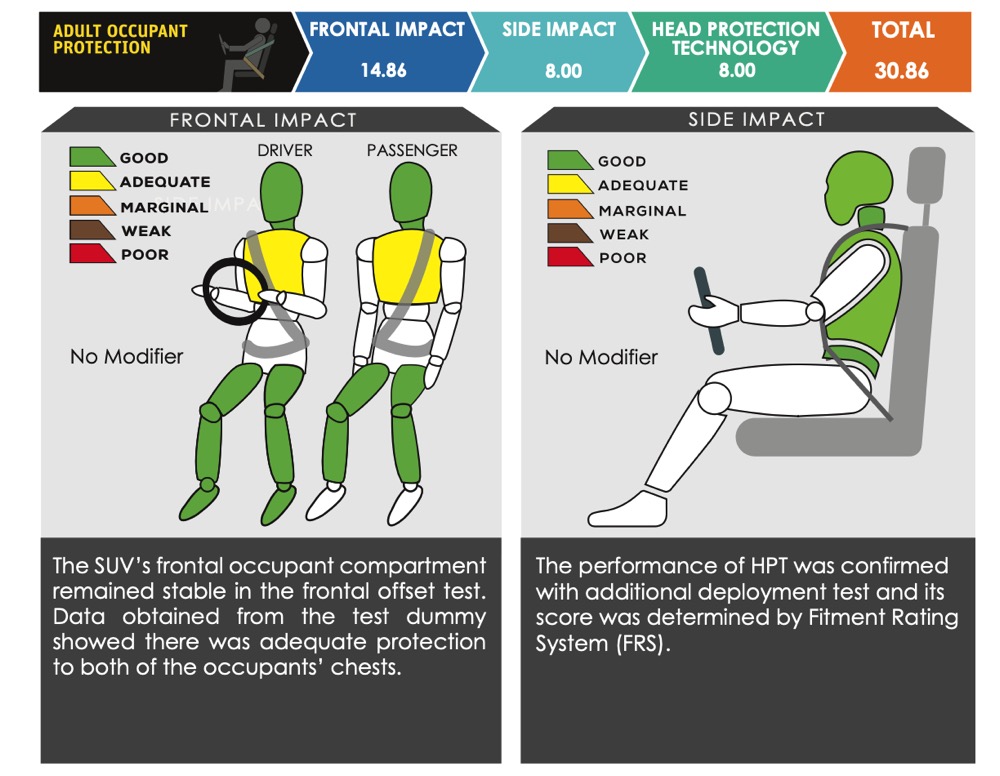 ADULT OCCUPANT PROTECTION

FRONTAL IMPACT
14.86

SIDE IMPACT
8.00

HEAD PROTECTION TECHNOLOGY
8.00

TOTAL
30.86

FRONTAL IMPACT

GOOD
ADEQUATE
MARGINAL
WEAK
POOR

DRIVER
PASSENGER

No Modifier

The SUV's frontal occupant compartment remained stable in the frontal offset test. Data obtained from the test dummy showed there was adequate protection to both of the occupants' chests.

SIDE IMPACT

GOOD
ADEQUATE
MARGINAL
WEAK
POOR

No Modifier

The performance of HPT was confirmed with additional deployment test and its score was determined by Fitment Rating System (FRS).