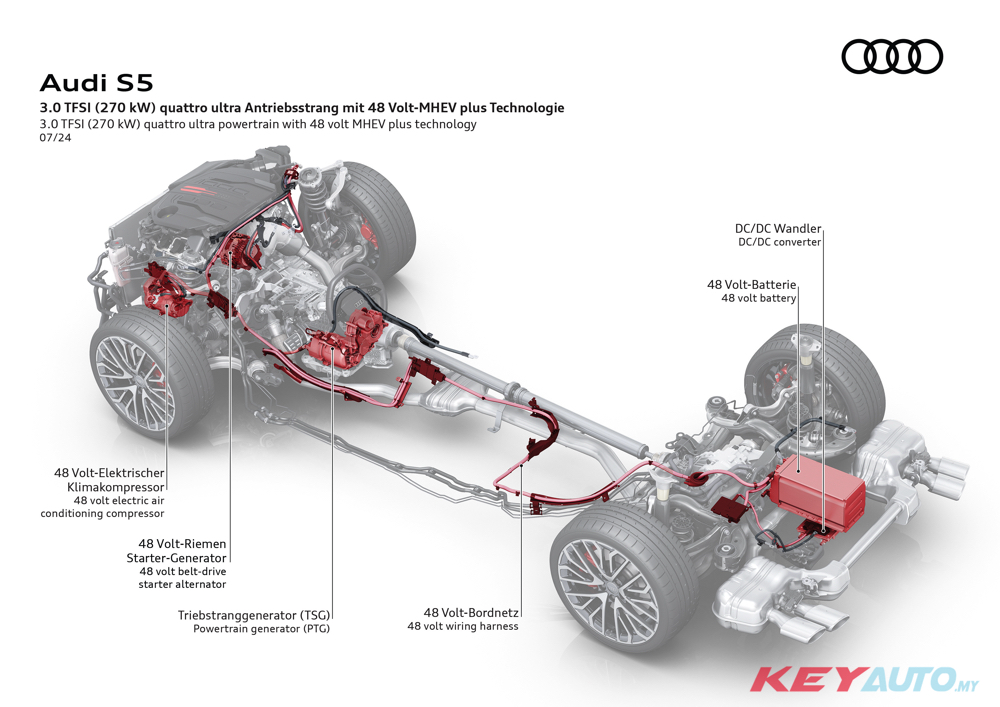 Audi S5
3.0 TFSI (270 kW) quattro ultra Antriebsstrang mit 48 Volt-MHEV plus Technologie
3.0 TFSI (270 kW) quattro ultra powertrain with 48 volt MHEV plus technology
07/24

DC/DC Wandler
DC/DC converter

48 Volt-Batterie
48 volt battery

48 Volt-Elektrischer Klimakompressor
48 volt electric air conditioning compressor

48 Volt-Riemen Starter-Generator
48 volt belt-drive starter alternator

Triebstranggenerator (TSG)
Powertrain generator (PTG)

48 Volt-Bordnetz
48 volt wiring harness

KEYAUTO.MY